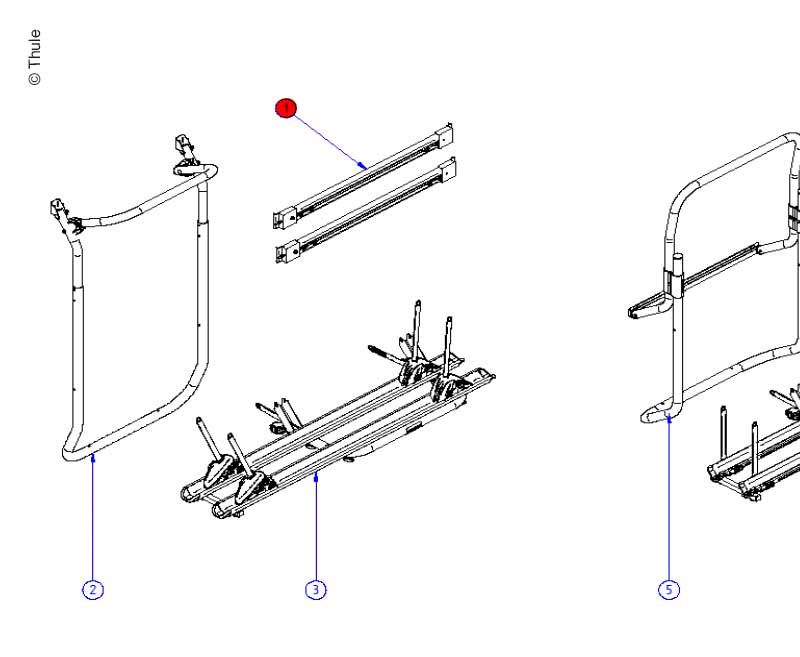 © Thule

1

2

3

5