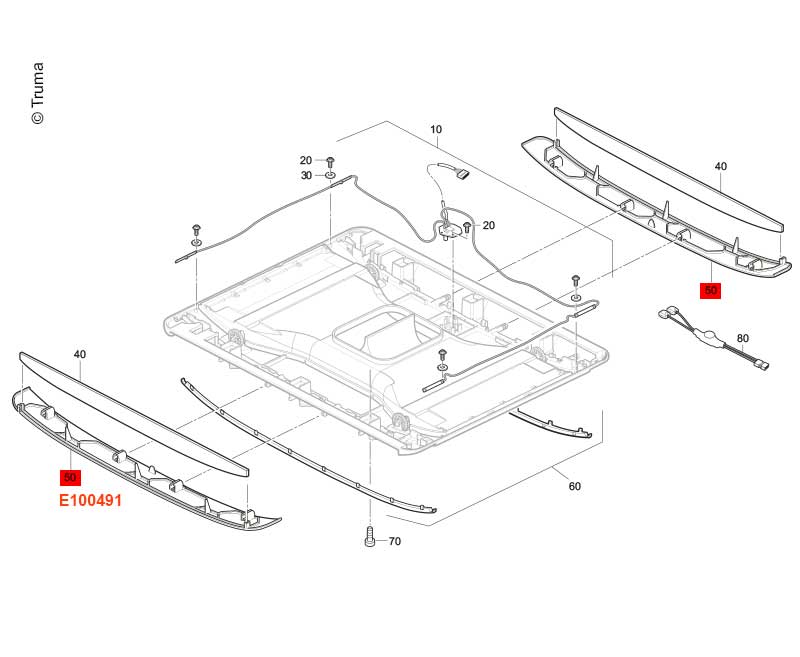 © Truma

10
20
30
20
40
50
80
40
50
E100491
60
70